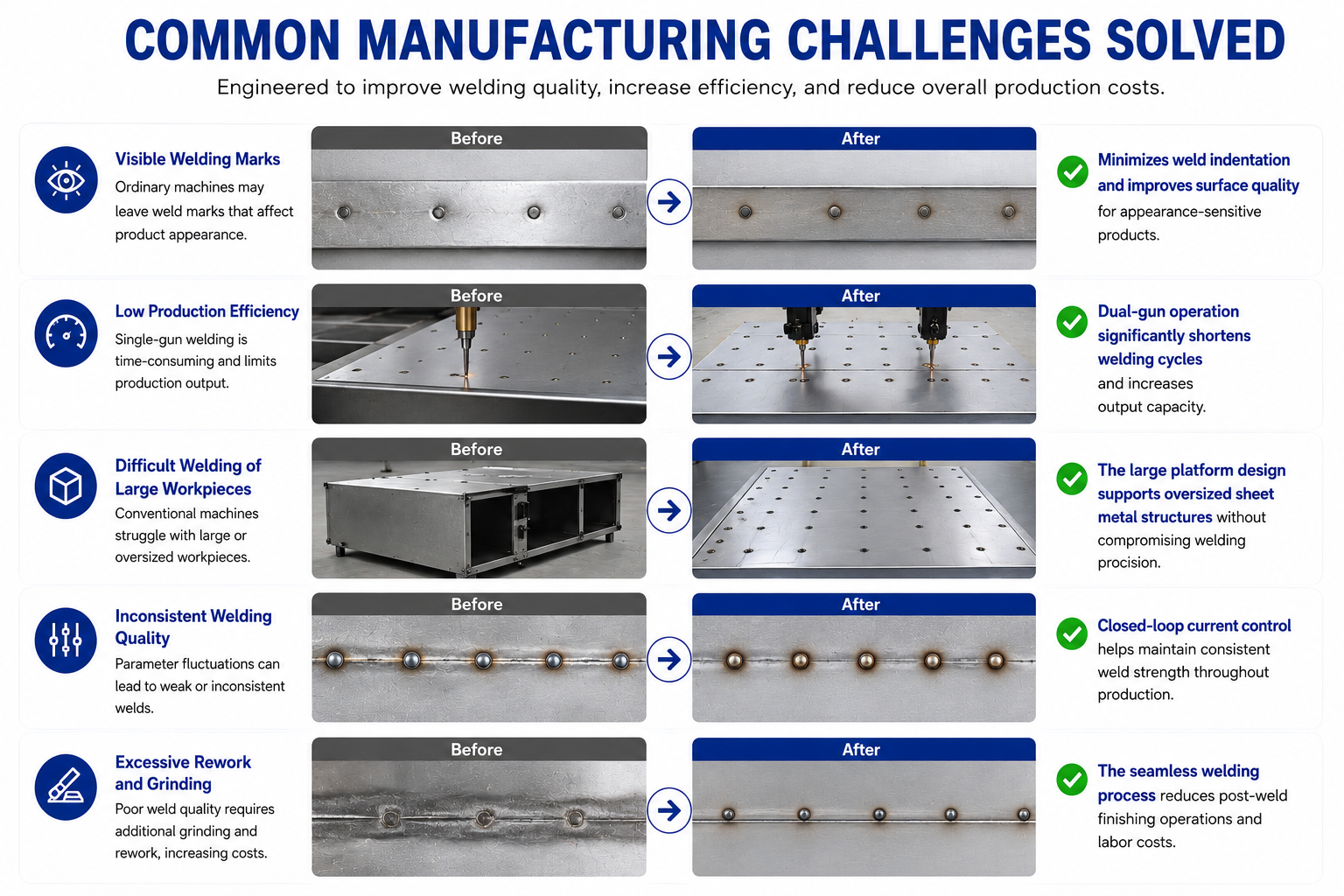 COMMON MANUFACTURING CHALLENGES SOLVED

Engineered to improve welding quality, increase efficiency, and reduce overall production costs.

Visible Welding Marks
Ordinary machines may leave weld marks that affect product appearance.

Before

After

Minimizes weld indentation and improves surface quality for appearance-sensitive products.

Low Production Efficiency
Single-gun welding is time-consuming and limits production output.

Before

After

Dual-gun operation significantly shortens welding cycles and increases output capacity.

Difficult Welding of Large Workpieces
Conventional machines struggle with large or oversized workpieces.

Before

After

The large platform design supports oversized sheet metal structures without compromising welding procision.

Inconsistent Welding Quality
Parameter fluctuations can lead to weak or inconsistent welds.

Before

After

Closed-loop current control helps maintain consistent weld strength throughout production.

Excessive Rework and Grinding
Poor weld quality requires additional grinding and rework, increasing costs.

Before

After

The seamless welding process reduces post-weld finishing operations and labor costs.