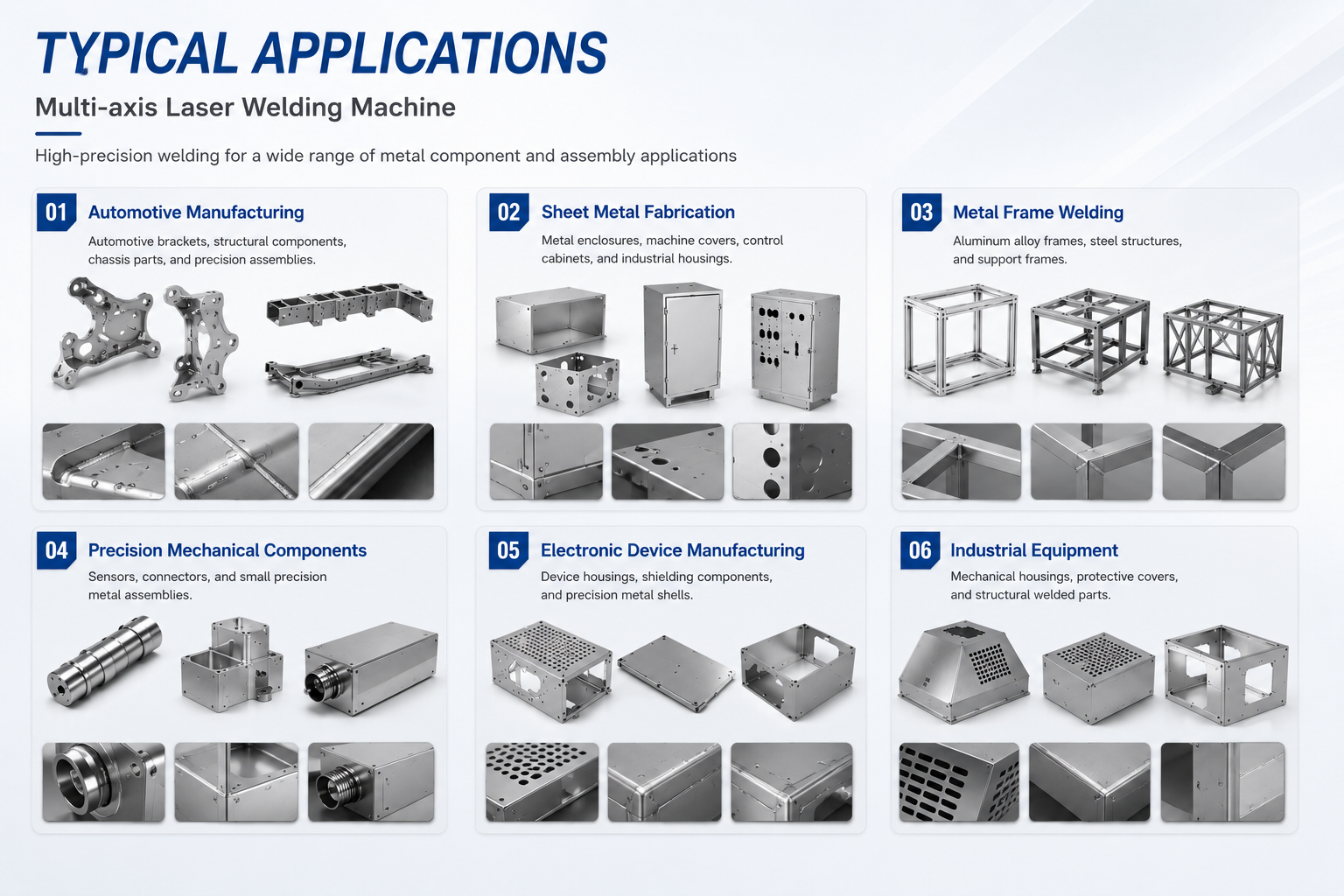 TYPICAL APPLICATIONS

Multi-axis Laser Welding Machine

High-precision welding for a wide range of metal component and assembly applications

01 Automotive Manufacturing

Automotive brackets, structural components, chassis parts, and precision assemblies.

02 Sheet Metal Fabrication

Metal enclosures, machine covers, control cabinets, and industrial housings.

03 Metal Frame Welding

Aluminum alloy frames, steel structures, and support frames.

04 Precision Mechanical Components

Sensors, connectors, and small precision metal assemblies.

05 Electronic Device Manufacturing

Device housings, shielding components, and precision metal shells.

06 Industrial Equipment

Mechanical housings, protective covers, and structural welded parts.