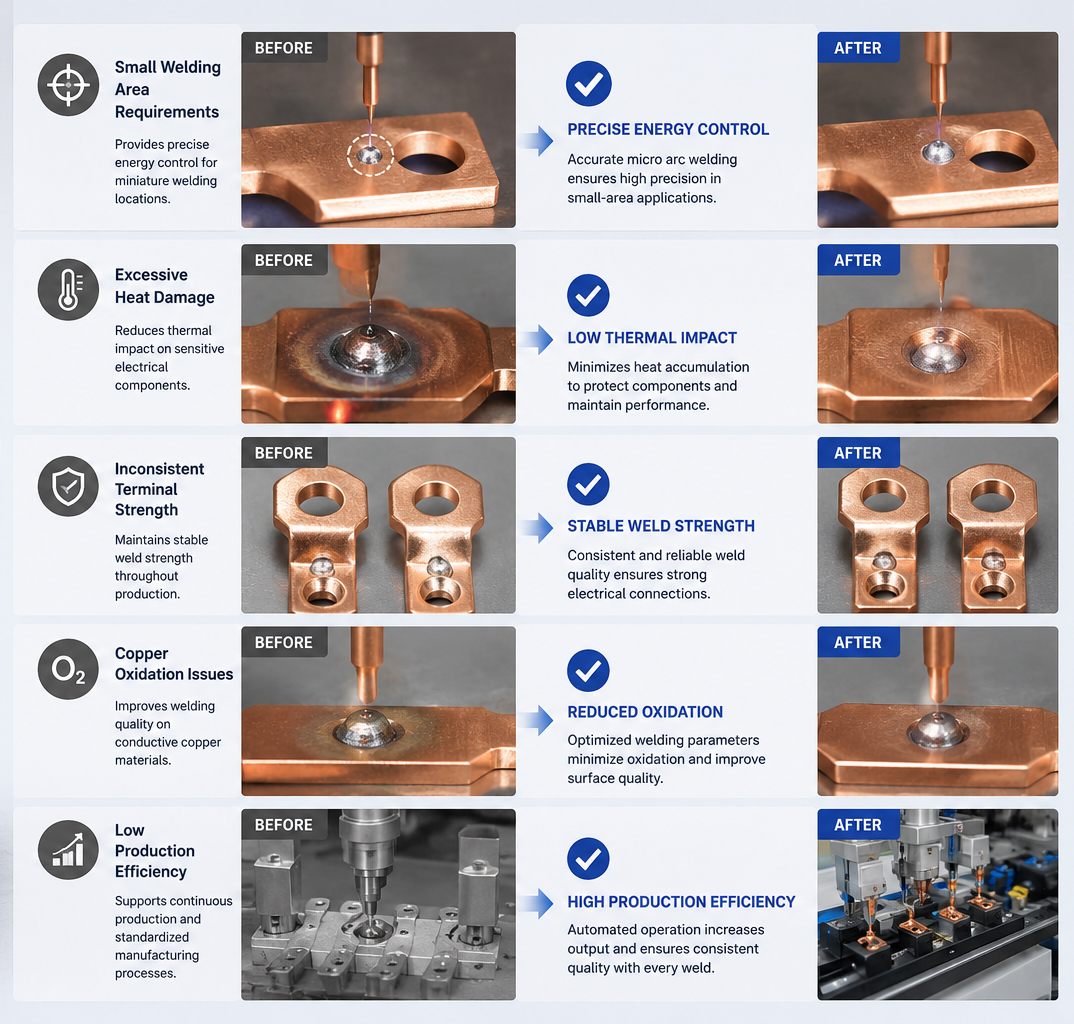 Small Welding Area Requirements

Provides precise energy control for miniature welding locations.

BEFORE

PRECISE ENERGY CONTROL

Accurate micro arc welding ensures high precision in small-area applications.

AFTER

Excessive Heat Damage

Reduces thermal impact on sensitive electrical components.

BEFORE

LOW THERMAL IMPACT

Minimizes heat accumulation to protect components and maintain performance.

AFTER

Inconsistent Terminal Strength

Maintains stable weld strength throughout production.

BEFORE

STABLE WELD STRENGTH

Consistent and reliable weld quality ensures strong electrical connections.

AFTER

$O_2$

Copper Oxidation Issues

Improves welding quality on conductive copper materials.

BEFORE

REDUCED OXIDATION

Optimized welding parameters minimize oxidation and improve surface quality.

AFTER

Low Production Efficiency

Supports continuous production and standardized manufacturing processes.

BEFORE

HIGH PRODUCTION EFFICIENCY

Automated operation increases output and ensures consistent quality with every weld.

AFTER